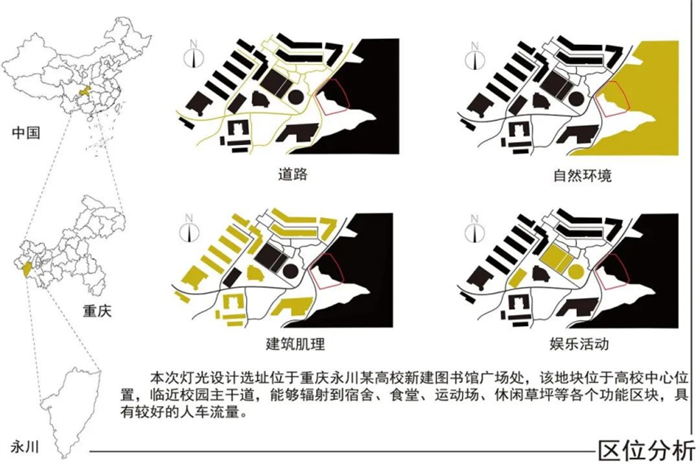 中国

重庆

永川

N

道路

N

自然环境

N

建筑肌理

N

娱乐活动

本次灯光设计选址位于重庆永川某高校新建图书馆广场处，该地块位于高校中心位置，临近校园主干道，能够辐射到宿舍、食堂、运动场、休闲草坪等各个功能区块，具有较好的人车流量。

区位分析